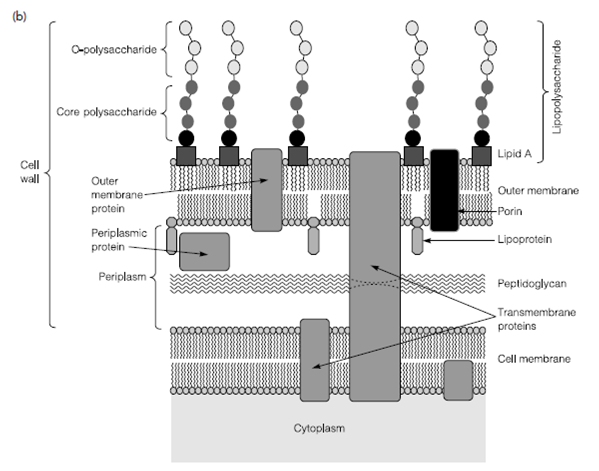 (b)

O-polysaccharide

Core polysaccharide

Lipopolysaccharide

Lipid A

Cell wall

Outer membrane protein

Outer membrane

Porin

Periplasmic protein

Lipoprotein

Periplasm

Peptidoglycan

Transmembrane proteins

Cell membrane

Cytoplasm